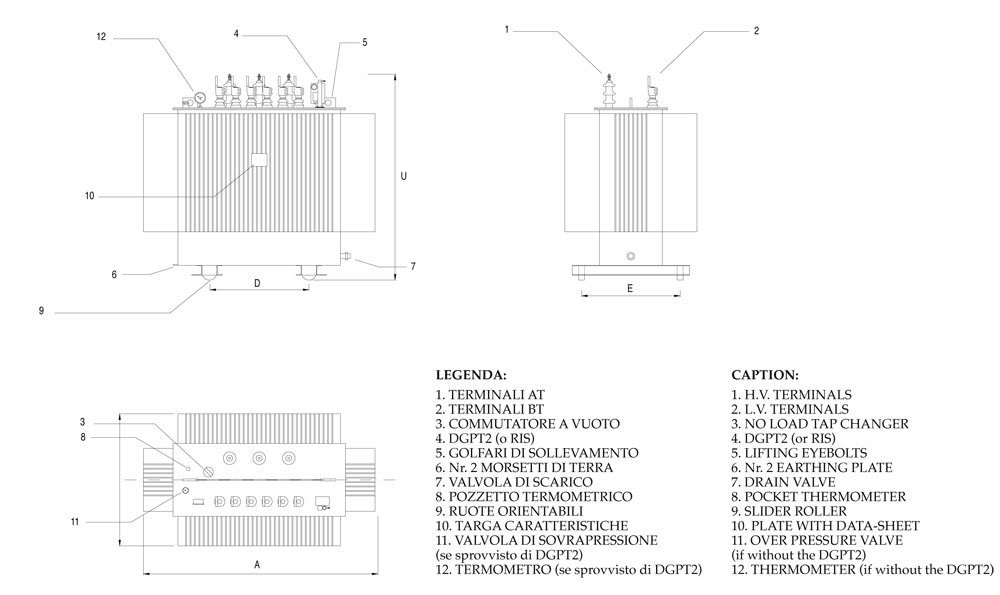 12
4
5
10
U
6
7
D
9
1
2
E
3
8
11
A

LEGENDA:
1. TERMINALI AT
2. TERMINALI BT
3. COMMUTATORE A VUOTO
4. DGPT2 (o RIS)
5. GOLFARI DI SOLLEVAMENTO
6. Nr. 2 MORSETTI DI TERRA
7. VALVOLA DI SCARICO
8. POZZETTO TERMOMETRICO
9. RUOTE ORIENTABILI
10. TARGA CARATTERISTICHE
11. VALVOLA DI SOVRAPRESSIONE (se sprovvisto di DGPT2)
12. TERMOMETRO (se sprovvisto di DGPT2)

CAPTION:
1. H.V. TERMINALS
2. L.V. TERMINALS
3. NO LOAD TAP CHANGER
4. DGPT2 (or RIS)
5. LIFTING EYEBOLTS
6. Nr. 2 EARTHING PLATE
7. DRAIN VALVE
8. POCKET THERMOMETER
9. SLIDER ROLLER
10. PLATE WITH DATA-SHEET
11. OVER PRESSURE VALVE (if without the DGPT2)
12. THERMOMETER (if without the DGPT2)